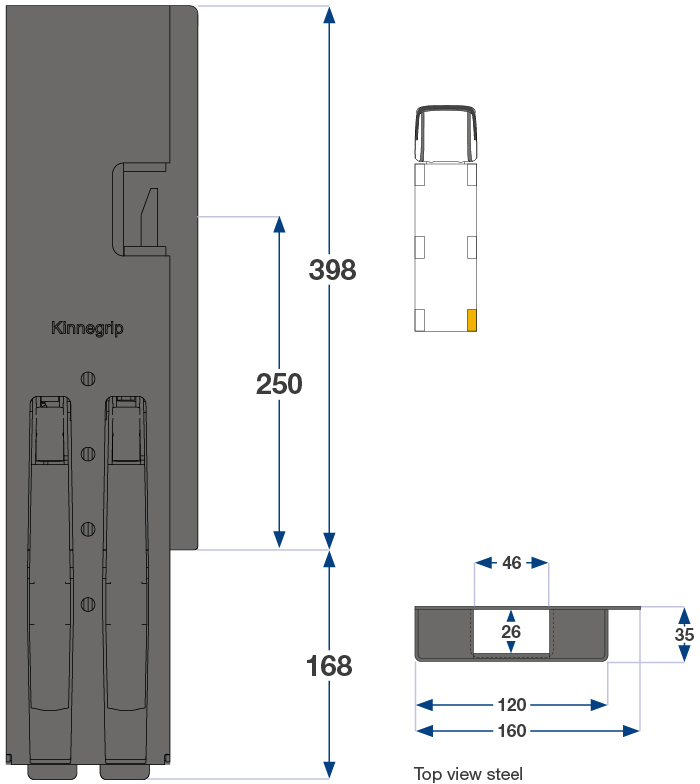 Kinnegrip

398

250

168

46

26

35

120

160

Top view steel