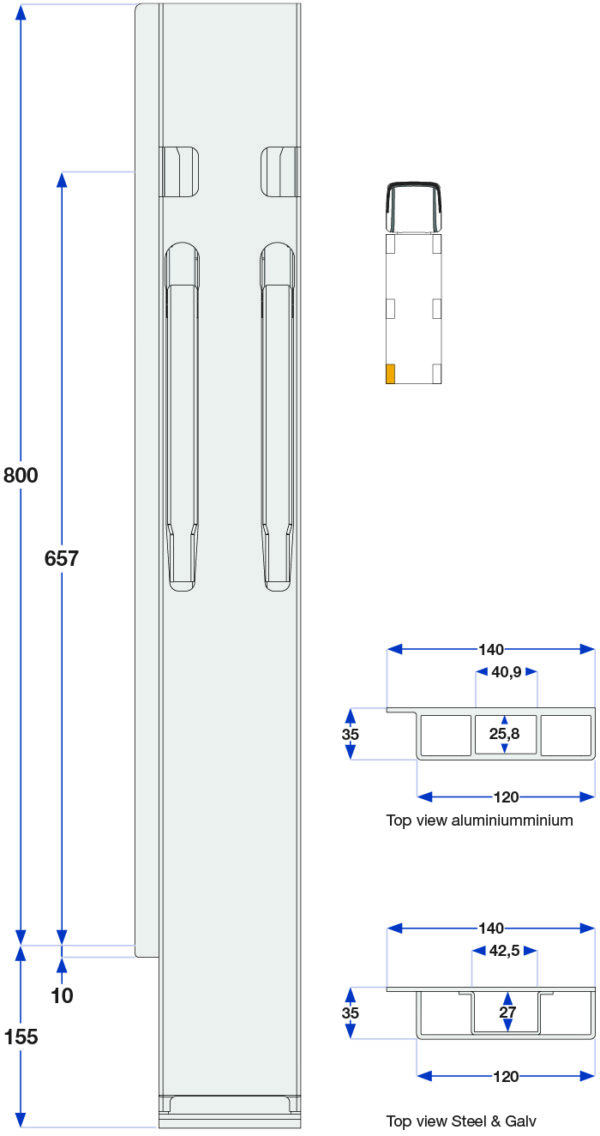 800
657
10
155

140
40,9
35
25,8
120
Top view aluminiumminium

140
42,5
35
27
120
Top view Steel & Galv