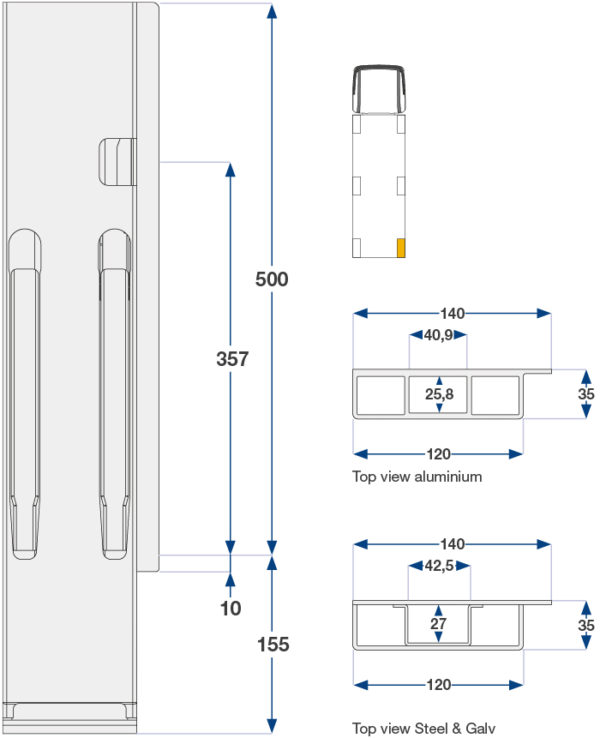 500

357

10

155

140

40,9

25,8

35

120

Top view aluminium

140

42,5

27

35

120

Top view Steel & Galv