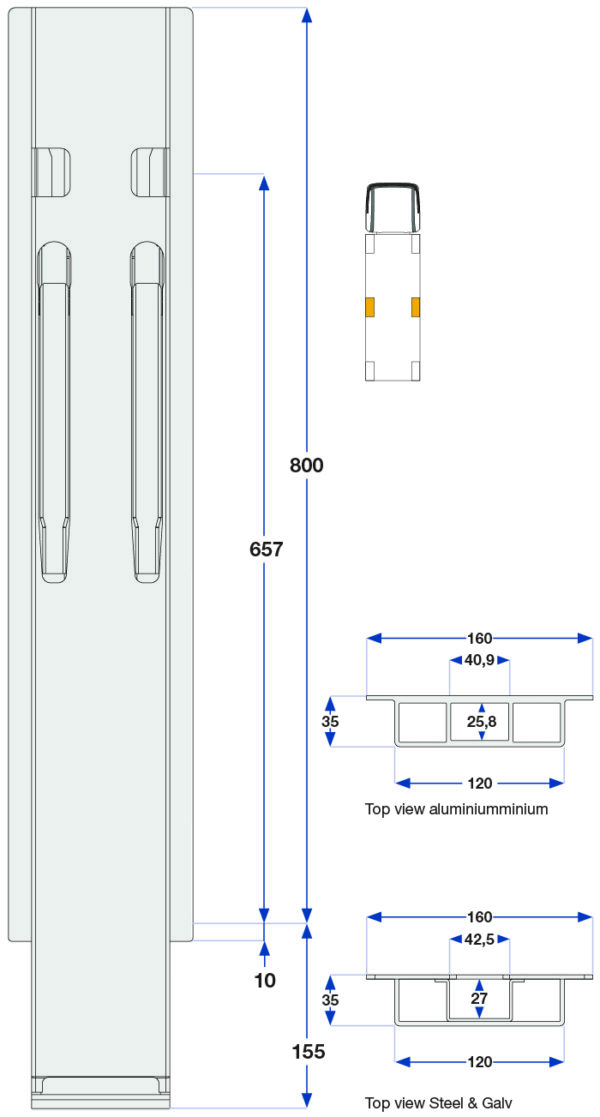 800

657

10

155

160

40,9

35

25,8

120

Top view aluminiumminium

160

42,5

35

27

120

Top view Steel & Galv