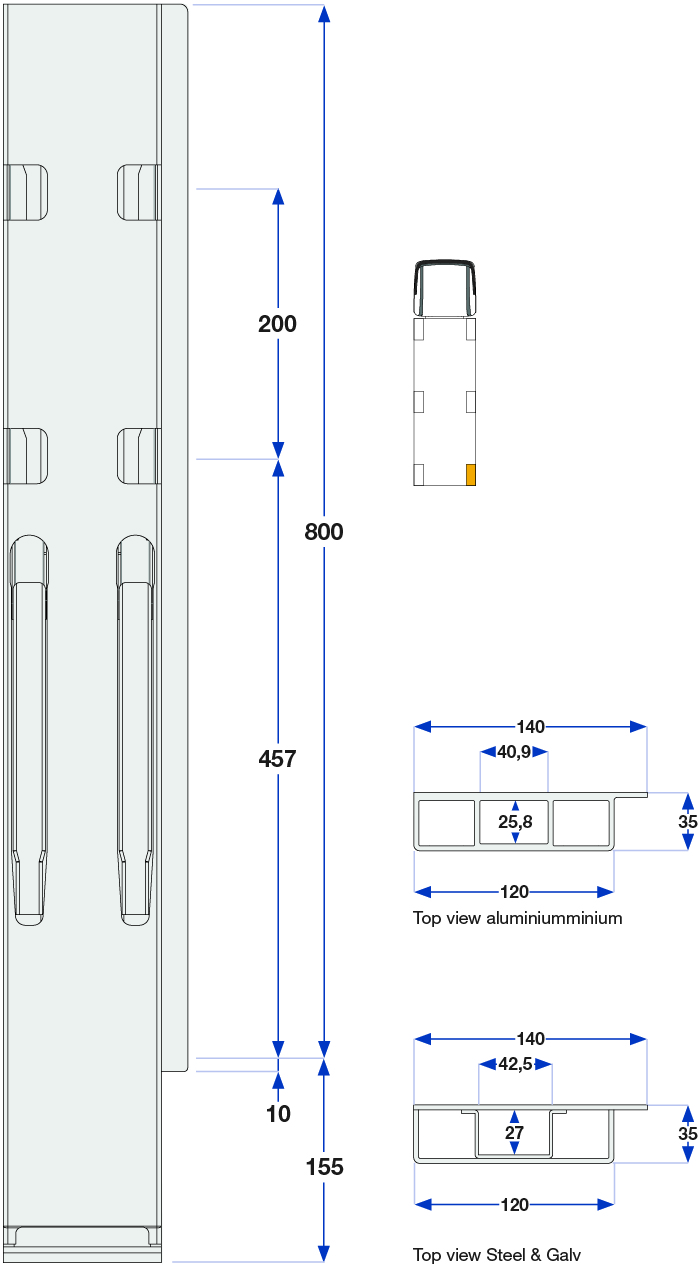 200

800

457

10

155

140

40,9

25,8

35

120

Top view aluminiumminium

140

42,5

27

35

120

Top view Steel & Galv