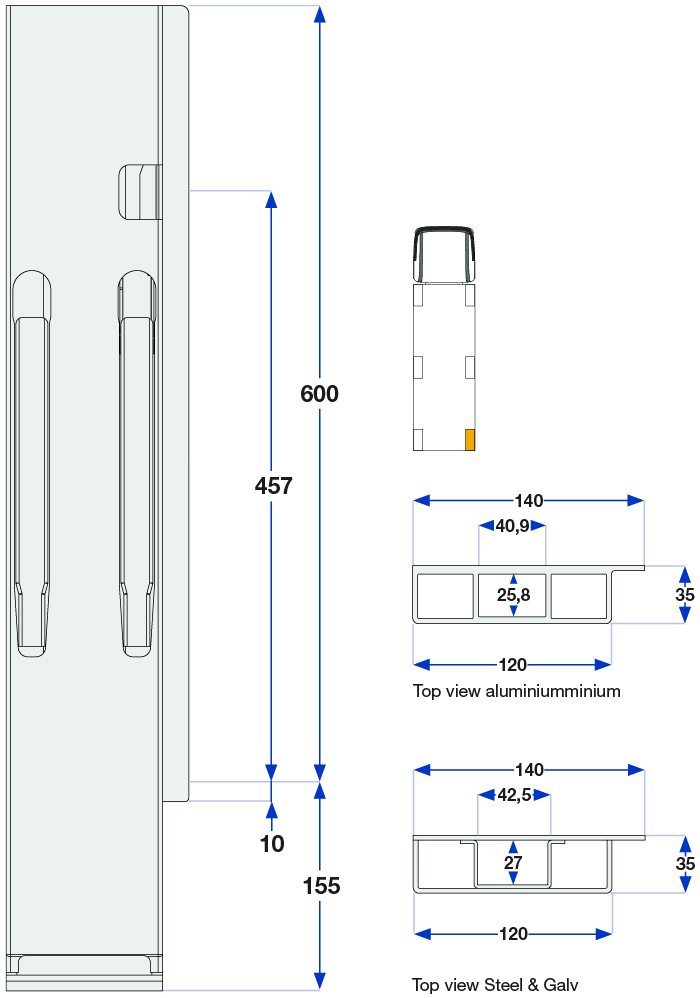 600

457

10

155

140

40,9

25,8

35

120

Top view aluminiumminium

140

42,5

27

35

120

Top view Steel & Galv