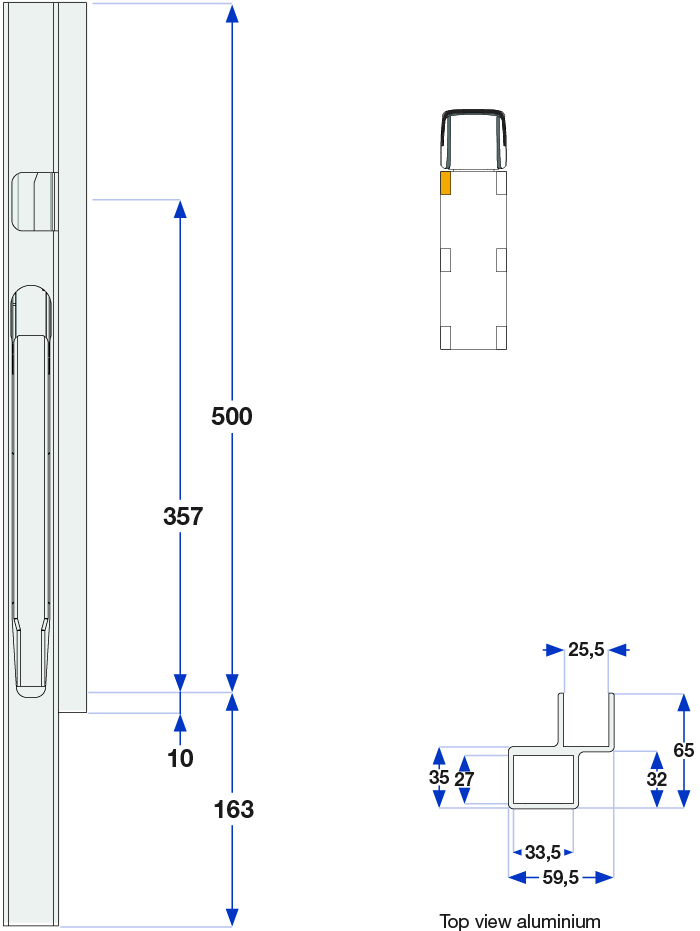 500

357

10

163

25,5

65

35

27

32

33,5

59,5

Top view aluminium