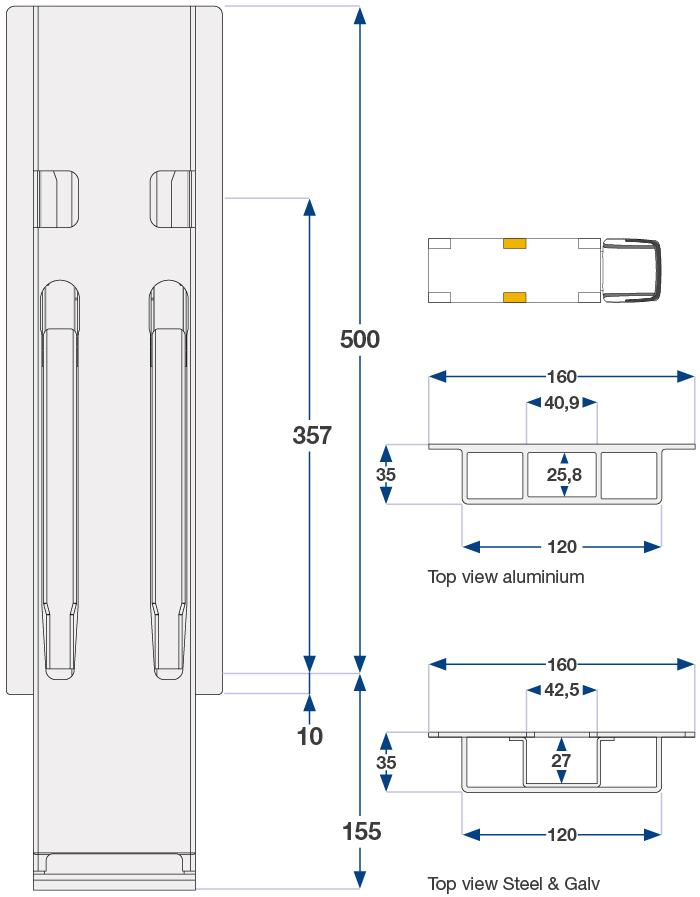 500

357

10

155

160

40,9

35

25,8

120

Top view aluminium

160

42,5

35

27

120

Top view Steel & Galv