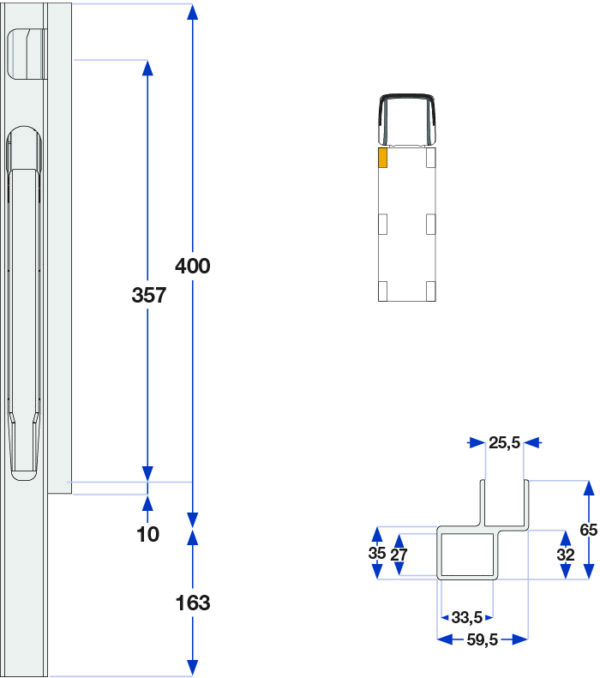 400
357
10
163
25,5
65
35
27
32
33,5
59,5