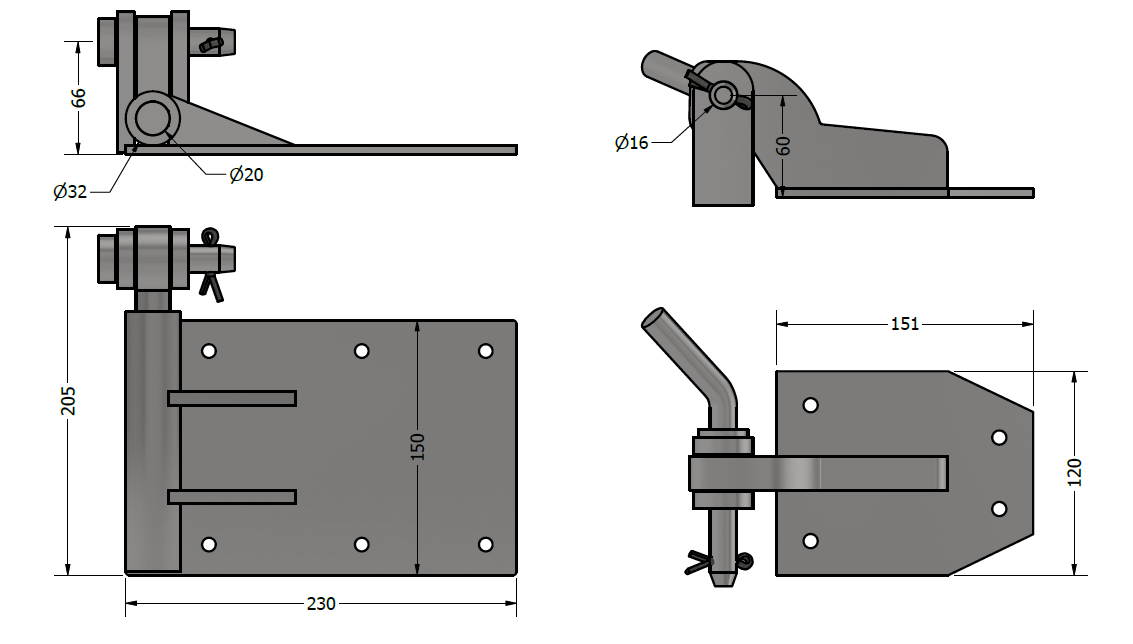 66
Ø32
Ø20
Ø16
60
205
150
230
151
120